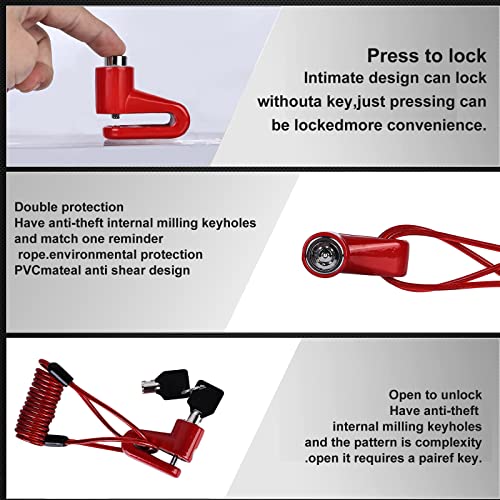 Press to lock
Intimate design can lock withouta key,just pressing can be lockedmore convenience.

Double protection
Have anti-theft internal milling keyholes and match one reminder rope.environmental protection PVCmateal anti shear design

Open to unlock
Have anti-theft internal milling keyholes and the pattern is complexity .open it requires a pairef key.